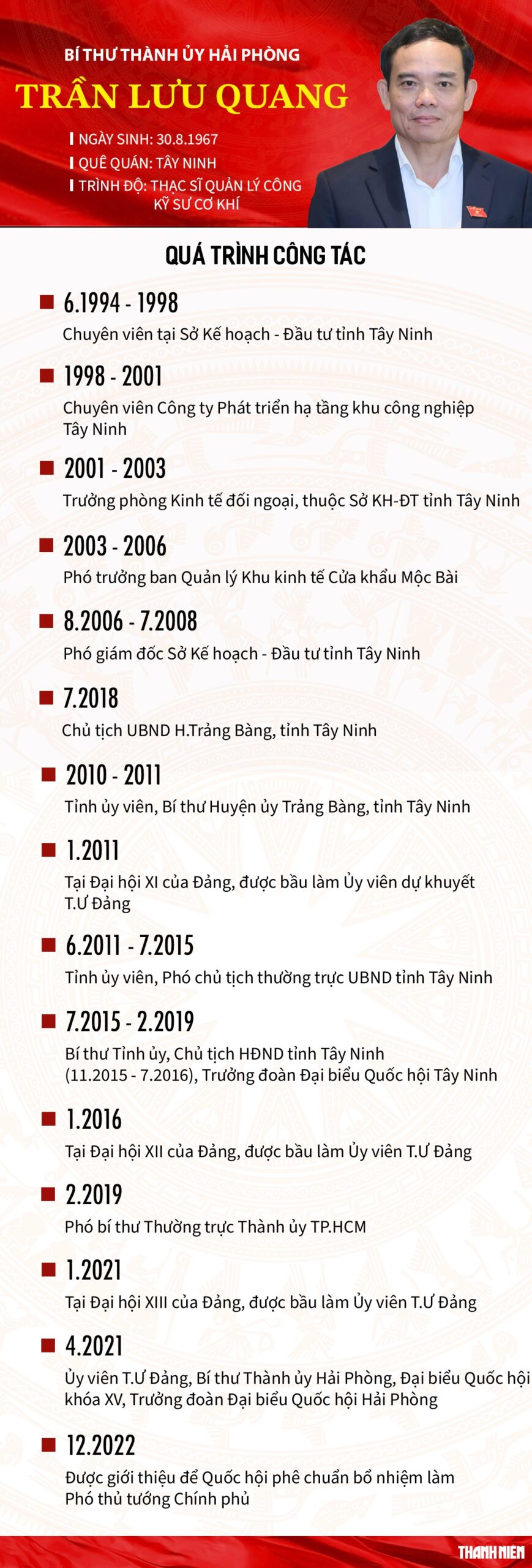 BÍ THƯ THÀNH ỦY HẢI PHÒNG
TRẦN LƯU QUANG

NGÀY SINH: 30.8.1967
QUÊ QUÁN: TÂY NINH
TRÌNH ĐỘ: THẠC SĨ QUẢN LÝ CÔNG KỸ SƯ CƠ KHÍ

QUÁ TRÌNH CÔNG TÁC

6.1994 - 1998
Chuyên viên tại Sở Kế hoạch - Đầu tư tỉnh Tây Ninh

1998 - 2001
Chuyên viên Công ty Phát triển hạ tầng khu công nghiệp Tây Ninh

2001 - 2003
Trưởng phòng Kinh tế đối ngoại, thuộc Sở KH-ĐT tỉnh Tây Ninh

2003 - 2006
Phó trưởng ban Quản lý Khu kinh tế Cửa khẩu Mộc Bài

8.2006 - 7.2008
Phó giám đốc Sở Kế hoạch - Đầu tư tỉnh Tây Ninh

7.2018
Chủ tịch UBND H.Trảng Bàng, tỉnh Tây Ninh

2010 - 2011
Tỉnh ủy viên, Bí thư Huyện ủy Trảng Bàng, tỉnh Tây Ninh

1.2011
Tại Đại hội XI của Đảng, được bầu làm Ủy viên dự khuyết T.Ư Đảng

6.2011 - 7.2015
Tỉnh ủy viên, Phó chủ tịch thường trực UBND tỉnh Tây Ninh

7.2015 - 2.2019
Bí thư Tỉnh ủy, Chủ tịch HĐND tỉnh Tây Ninh (11.2015 - 7.2016), Trưởng đoàn Đại biểu Quốc hội Tây Ninh

1.2016
Tại Đại hội XII của Đảng, được bầu làm Ủy viên T.Ư Đảng

2.2019
Phó bí thư Thường trực Thành ủy TP.HCM

1.2021
Tại Đại hội XIII của Đảng, được bầu làm Ủy viên T.Ư Đảng

4.2021
Ủy viên T.Ư Đảng, Bí thư Thành ủy Hải Phòng, Đại biểu Quốc hội khóa XV, Trưởng đoàn Đại biểu Quốc hội Hải Phòng

12.2022
Được giới thiệu để Quốc hội phê chuẩn bổ nhiệm làm Phó thủ tướng Chính phủ

THANH NIÊN