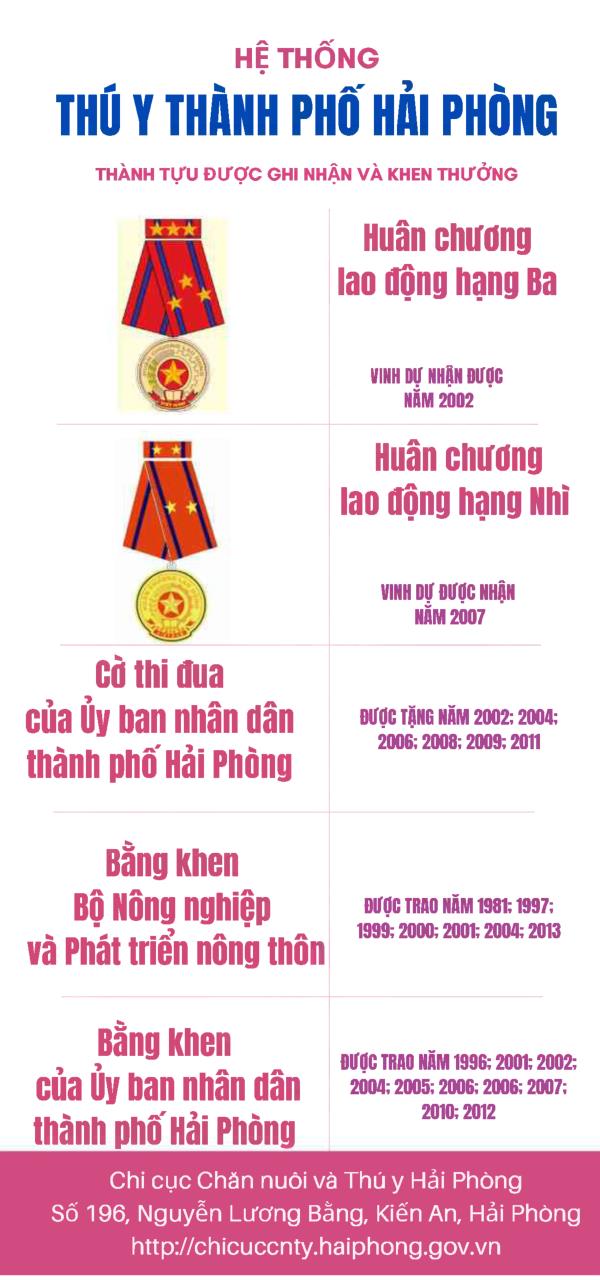 HỆ THỐNG
THÚ Y THÀNH PHỐ HẢI PHÒNG

THÀNH TỰU ĐƯỢC GHI NHẬN VÀ KHEN THƯỞNG

Huân chương lao động hạng Ba

VINH DỰ NHẬN ĐƯỢC NĂM 2002

Huân chương lao động hạng Nhì

VINH DỰ ĐƯỢC NHẬN NĂM 2007

Cờ thi đua của Ủy ban nhân dân thành phố Hải Phòng

ĐƯỢC TẶNG NĂM 2002; 2004; 2006; 2008; 2009; 2011

Bằng khen Bộ Nông nghiệp và Phát triển nông thôn

ĐƯỢC TRAO NĂM 1981; 1997; 1999; 2000; 2001; 2004; 2013

Bằng khen của Ủy ban nhân dân thành phố Hải Phòng

ĐƯỢC TRAO NĂM 1996; 2001; 2002; 2004; 2005; 2006; 2006; 2007; 2010; 2012

Chi cục Chăn nuôi và Thú y Hải Phòng
Số 196, Nguyễn Lương Bằng, Kiến An, Hải Phòng
http://chicuccnty.haiphong.gov.vn